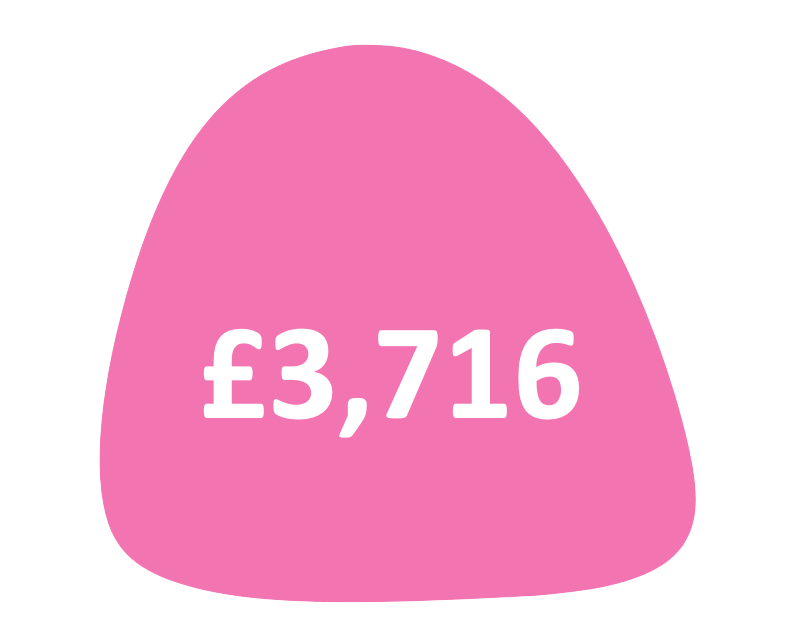 £3,716