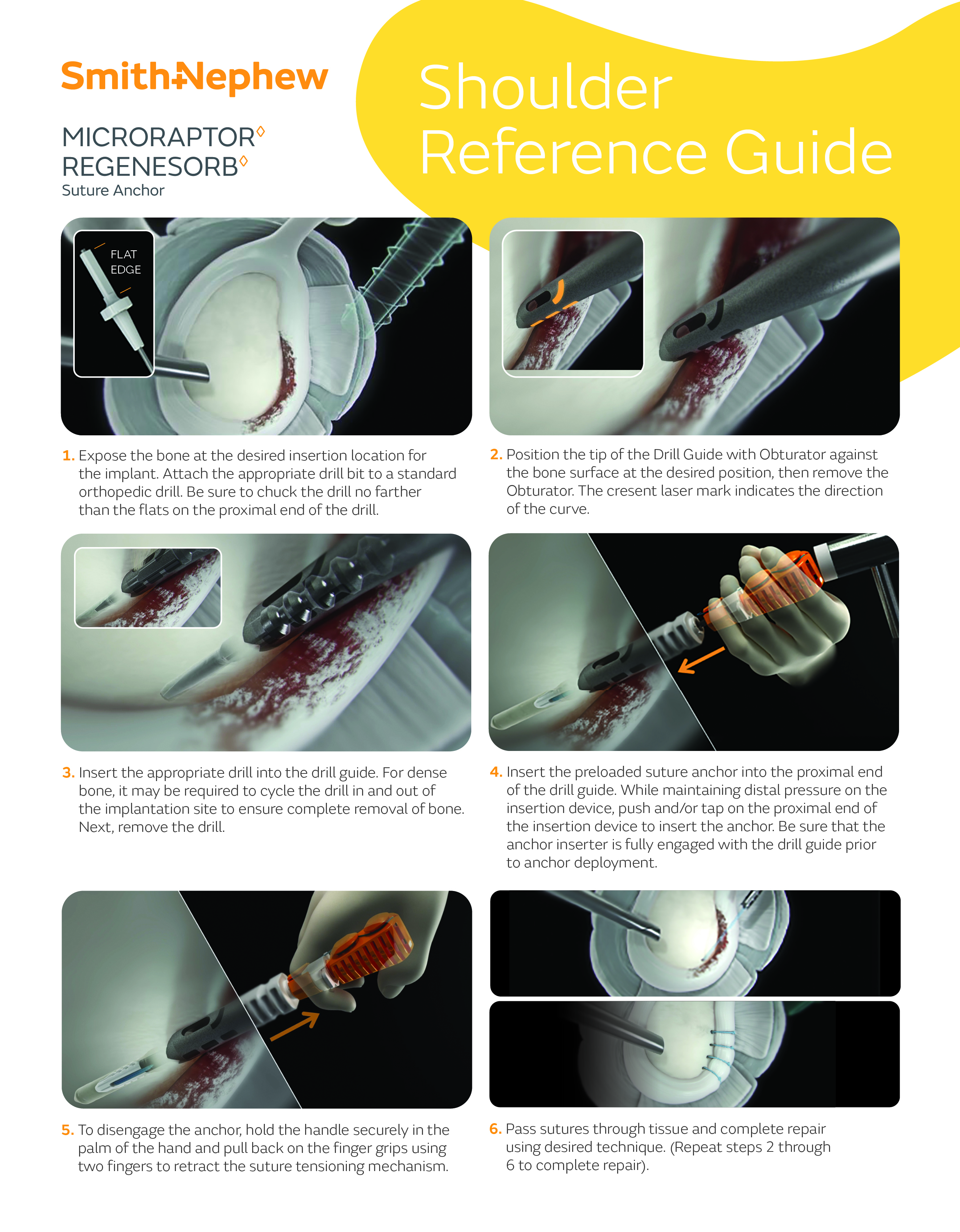 Smith+Nephew

MICRORAPTOR◊
REGENESORB◊
Suture Anchor

Shoulder Reference Guide

FLAT EDGE

1. Expose the bone at the desired insertion location for the implant. Attach the appropriate drill bit to a standard orthopedic drill. Be sure to chuck the drill no farther than the flats on the proximal end of the drill.

2. Position the tip of the Drill Guide with Obturator against the bone surface at the desired position, then remove the Obturator. The cresent laser mark indicates the direction of the curve.

3. Insert the appropriate drill into the drill guide. For dense bone, it may be required to cycle the drill in and out of the implantation site to ensure complete removal of bone. Next, remove the drill.

4. Insert the preloaded suture anchor into the proximal end of the drill guide. While maintaining distal pressure on the insertion device, push and/or tap on the proximal end of the insertion device to insert the anchor. Be sure that the anchor inserter is fully engaged with the drill guide prior to anchor deployment.

5. To disengage the anchor, hold the handle securely in the palm of the hand and pull back on the finger grips using two fingers to retract the suture tensioning mechanism.

6. Pass sutures through tissue and complete repair using desired technique. (Repeat steps 2 through 6 to complete repair).